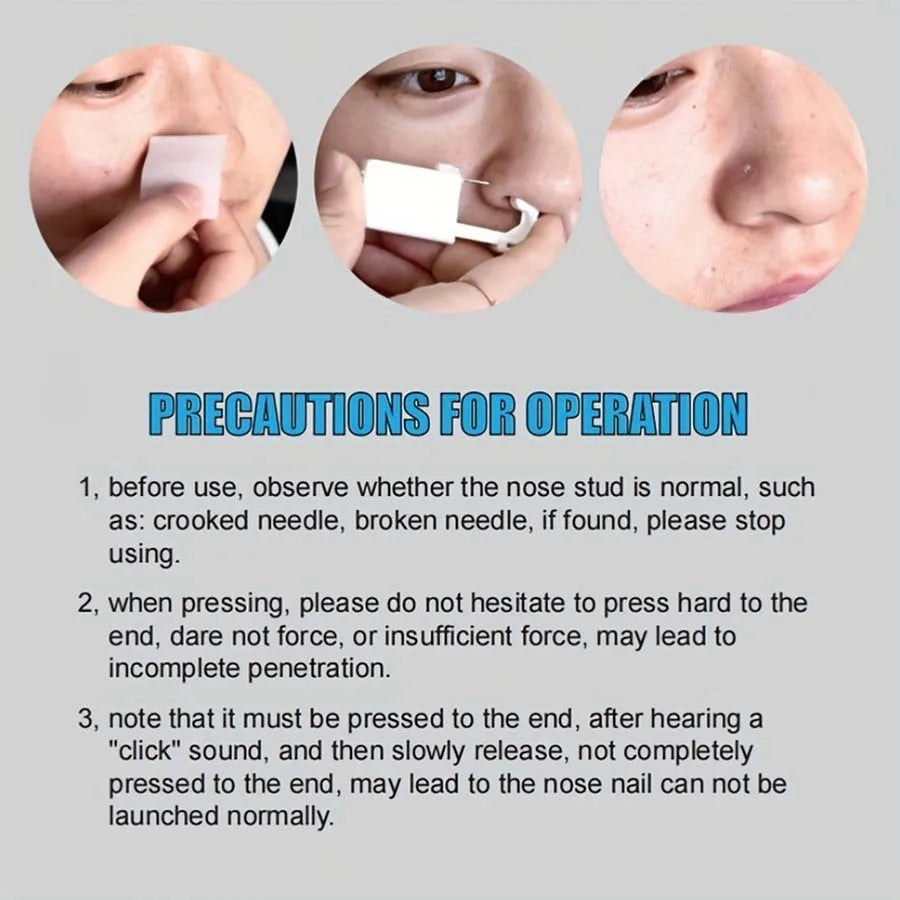 PRECAUTIONS FOR OPERATION

1, before use, observe whether the nose stud is normal, such as: crooked needle, broken needle, if found, please stop using.

2, when pressing, please do not hesitate to press hard to the end, dare not force, or insufficient force, may lead to incomplete penetration.

3, note that it must be pressed to the end, after hearing a "click" sound, and then slowly release, not completely pressed to the end, may lead to the nose nail can not be launched normally.