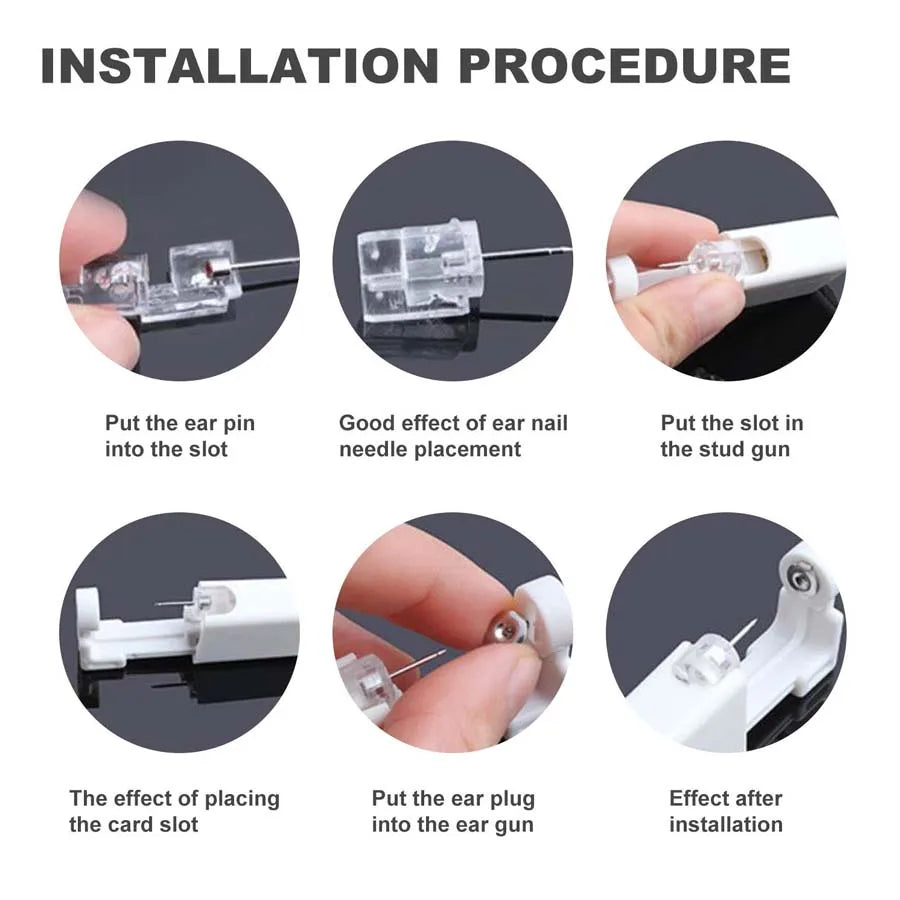 INSTALLATION PROCEDURE

Put the ear pin into the slot

Good effect of ear nail needle placement

Put the slot in the stud gun

The effect of placing the card slot

Put the ear plug into the ear gun

Effect after installation