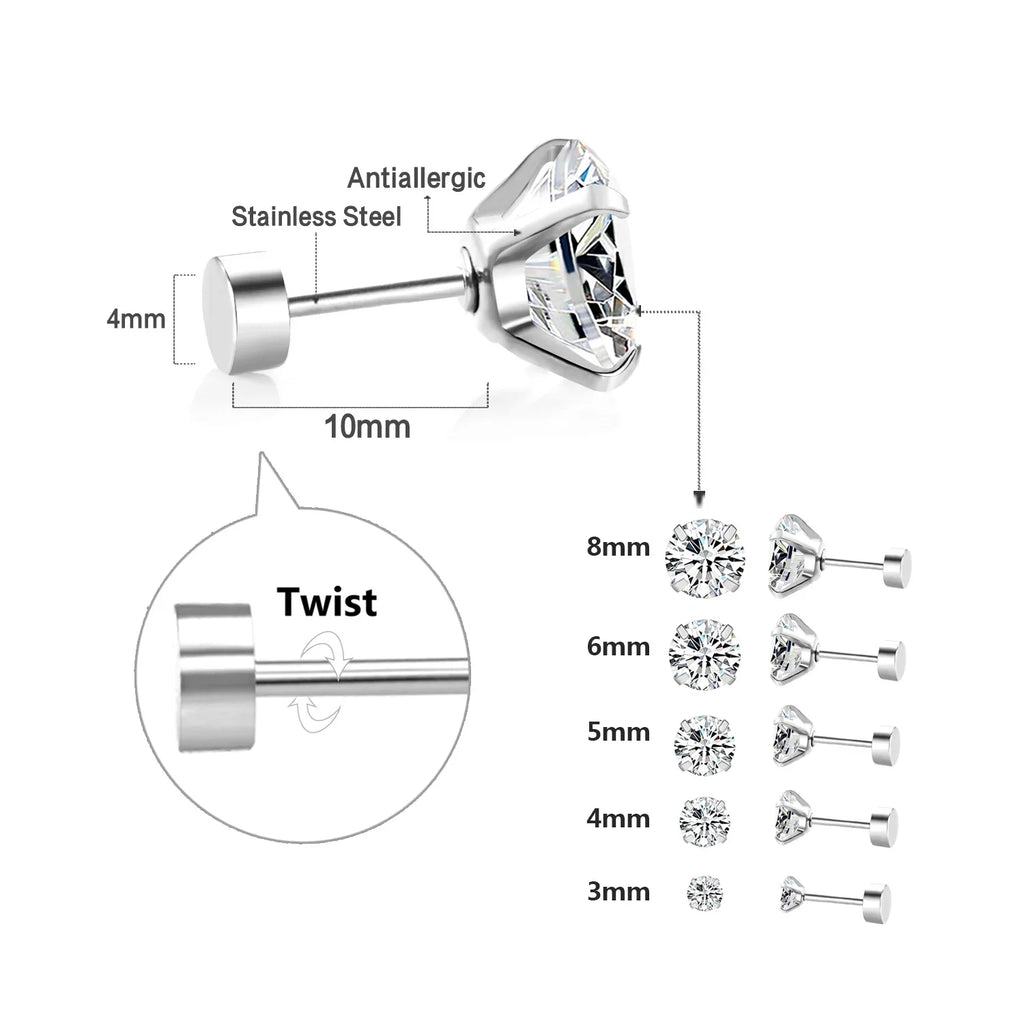 Antiallergic
Stainless Steel
4mm
10mm
Twist
8mm
6mm
5mm
4mm
3mm