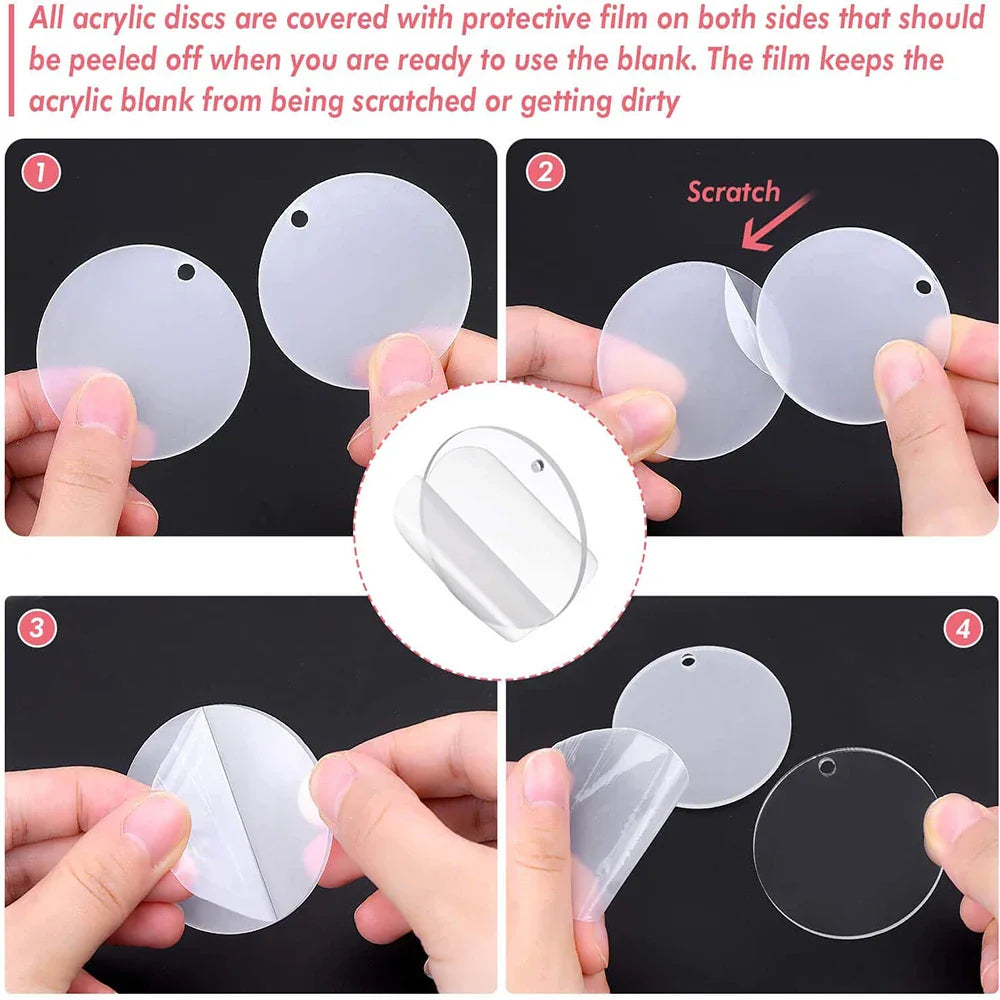 All acrylic discs are covered with protective film on both sides that should be peeled off when you are ready to use the blank. The film keeps the acrylic blank from being scratched or getting dirty

1

2

Scratch

3

4