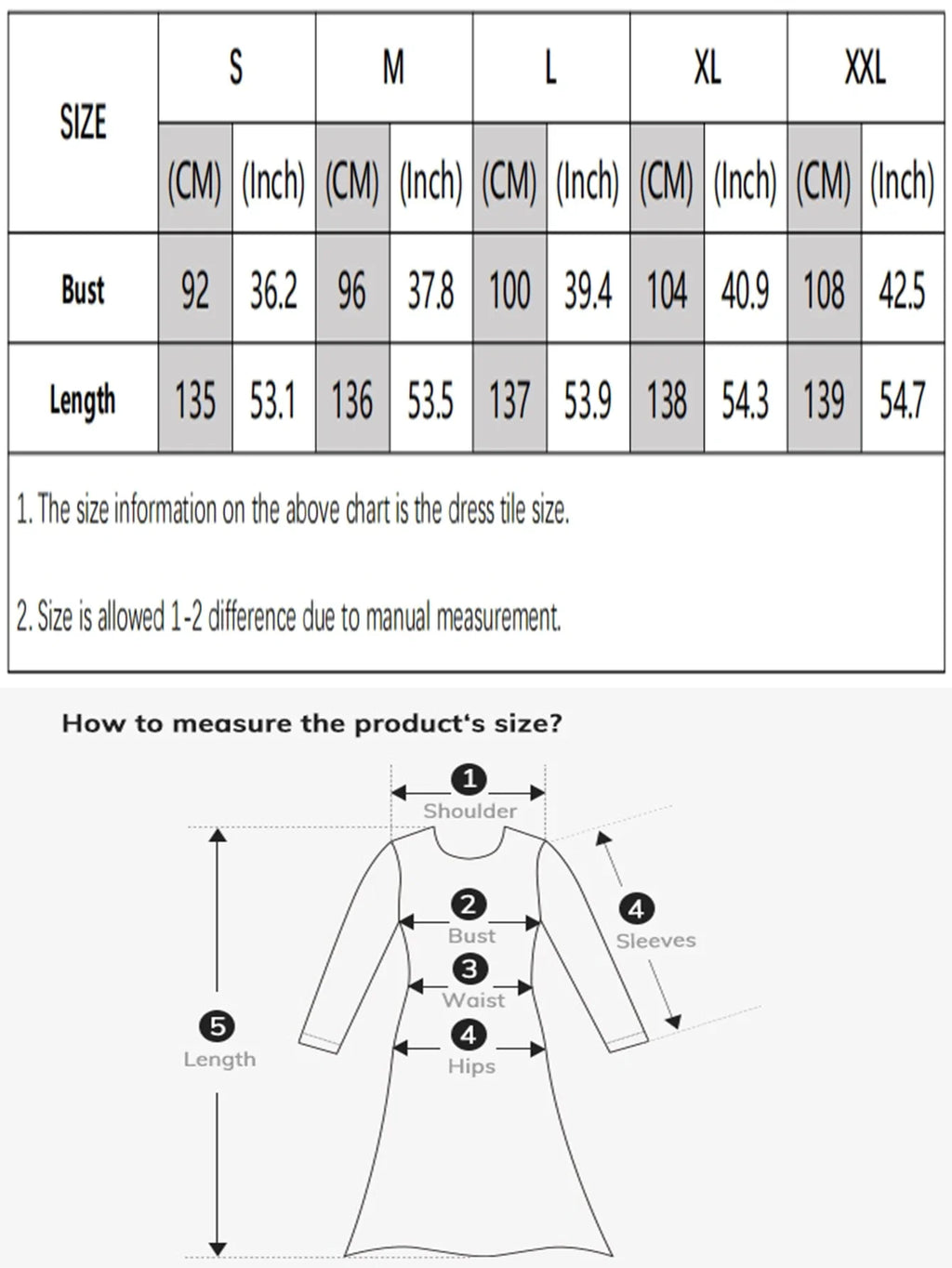 | SIZE | S | | M | | L | | XL | | XXL | |
|---|---|---|---|---|---|---|---|---|---|---|
| | (CM) | (Inch) | (CM) | (Inch) | (CM) | (Inch) | (CM) | (Inch) | (CM) | (Inch) |
| Bust | 92 | 36.2 | 96 | 37.8 | 100 | 39.4 | 104 | 40.9 | 108 | 42.5 |
| Length | 135 | 53.1 | 136 | 53.5 | 137 | 53.9 | 138 | 54.3 | 139 | 54.7 |

1. The size information on the above chart is the dress tile size.

2. Size is allowed 1-2 difference due to manual measurement.

How to measure the product's size?

1 Shoulder
2 Bust
3 Waist
4 Hips
4 Sleeves
5 Length