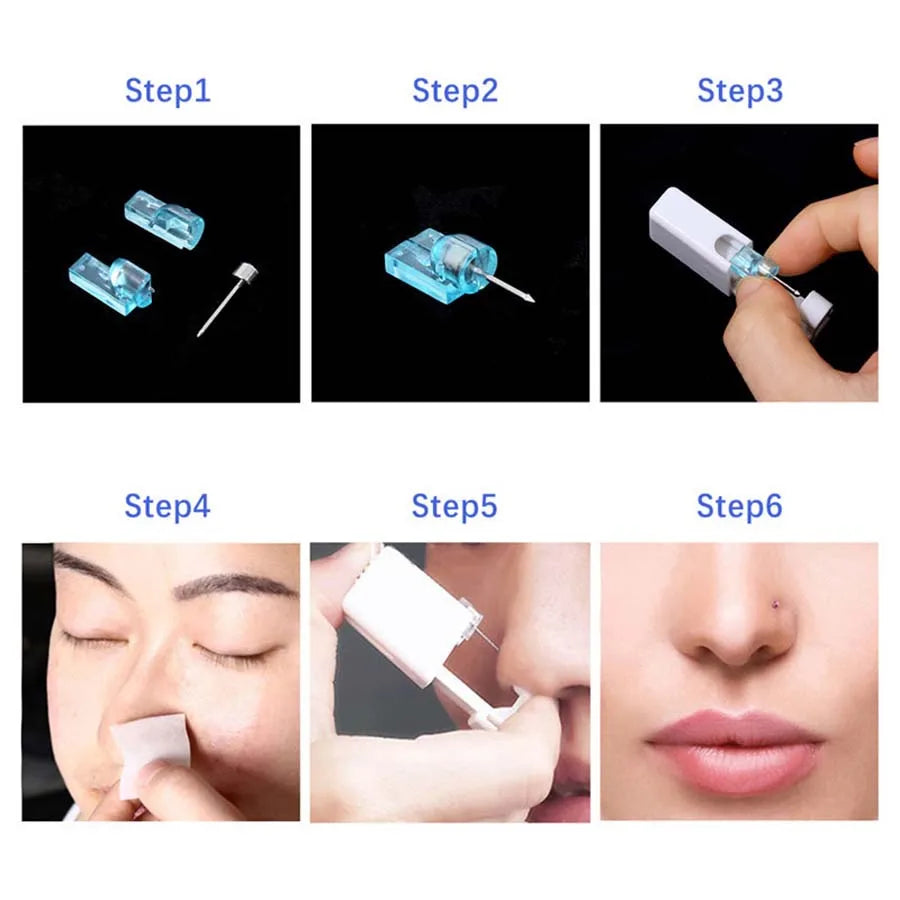 Step1

Step2

Step3

Step4

Step5

Step6