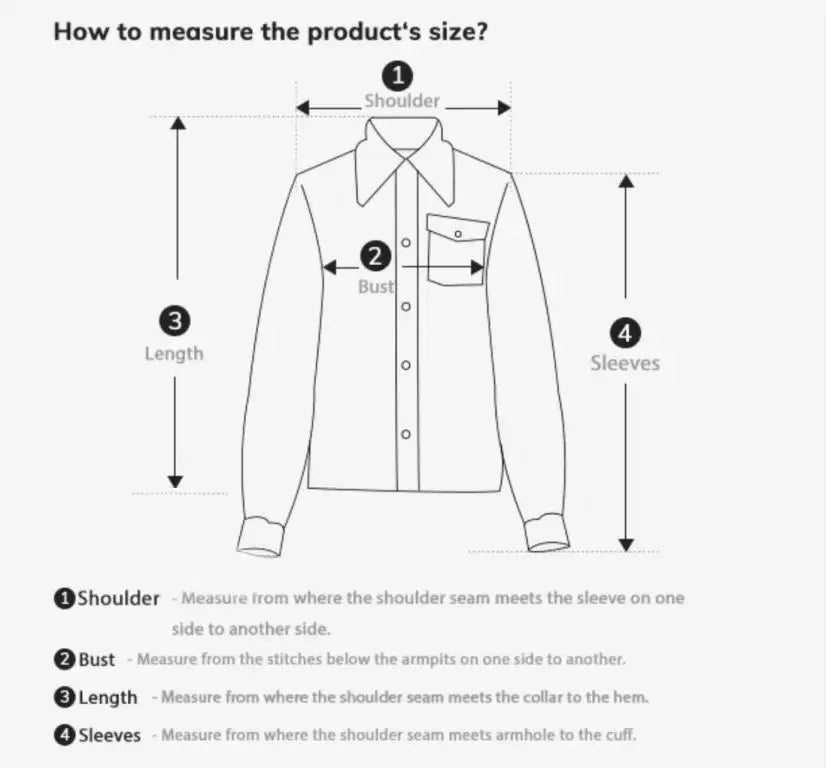 How to measure the product's size?

1
Shoulder

2
Bust

3
Length

4
Sleeves

1 Shoulder - Measure from where the shoulder seam meets the sleeve on one side to another side.

2 Bust - Measure from the stitches below the armpits on one side to another.

3 Length - Measure from where the shoulder seam meets the collar to the hem.

4 Sleeves - Measure from where the shoulder seam meets armhole to the cuff.